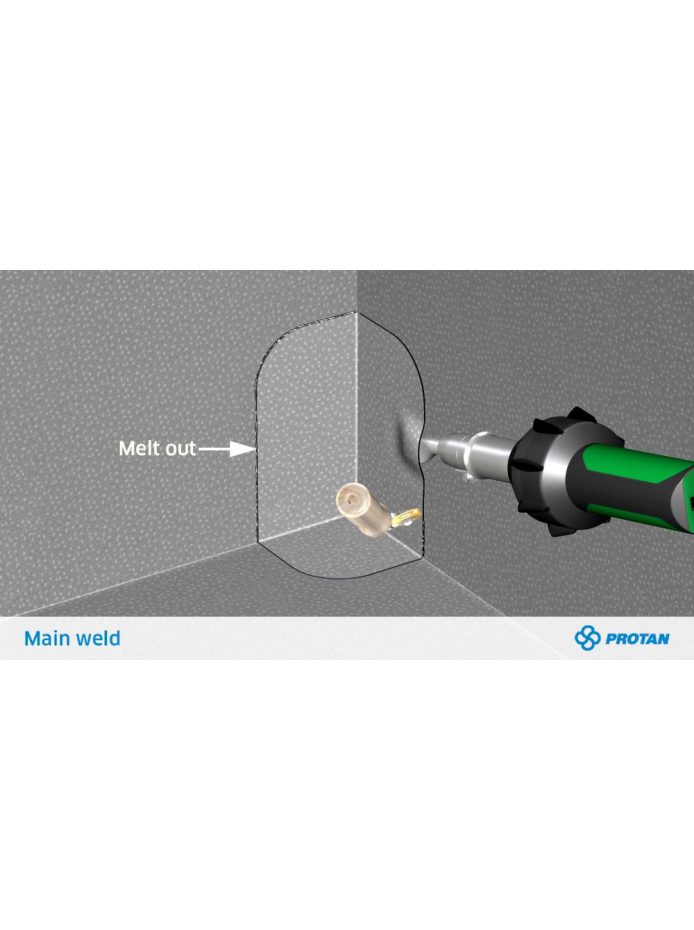 Melt out

Main weld

PROTAN